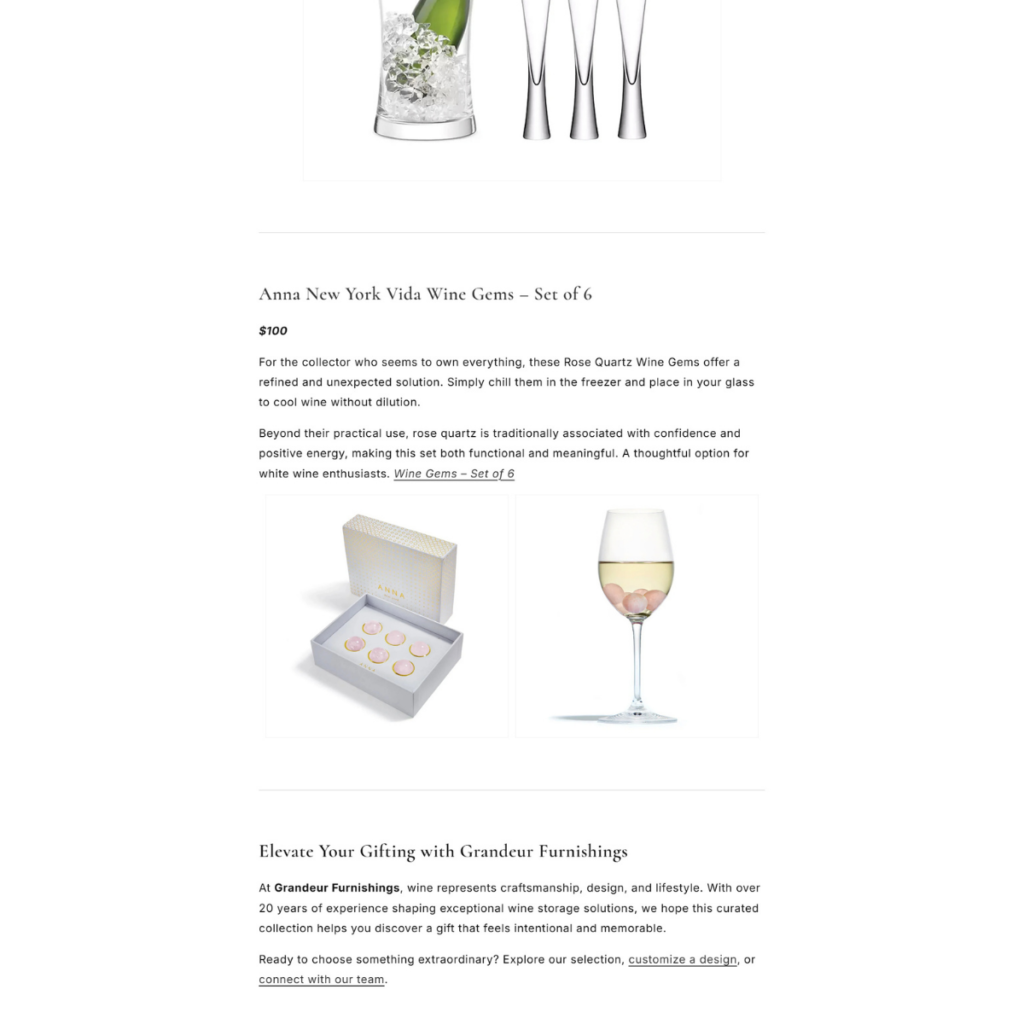 Anna New York Vida Wine Gems – Set of 6

$100

For the collector who seems to own everything, these Rose Quartz Wine Gems offer a refined and unexpected solution. Simply chill them in the freezer and place in your glass to cool wine without dilution.

Beyond their practical use, rose quartz is traditionally associated with confidence and positive energy, making this set both functional and meaningful. A thoughtful option for white wine enthusiasts. Wine Gems – Set of 6

ANNA

Elevate Your Gifting with Grandeur Furnishings

At Grandeur Furnishings, wine represents craftsmanship, design, and lifestyle. With over 20 years of experience shaping exceptional wine storage solutions, we hope this curated collection helps you discover a gift that feels intentional and memorable.

Ready to choose something extraordinary? Explore our selection, customize a design, or connect with our team.